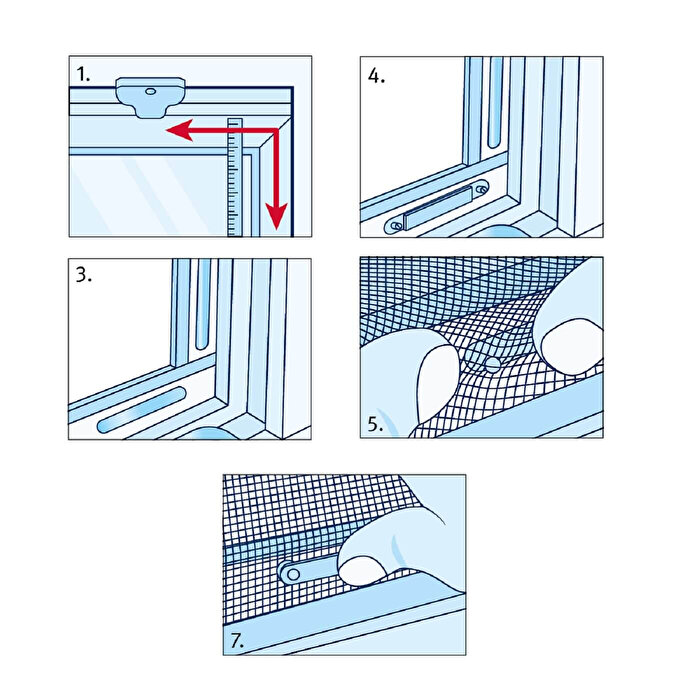 1.

4.

3.

5.

7.