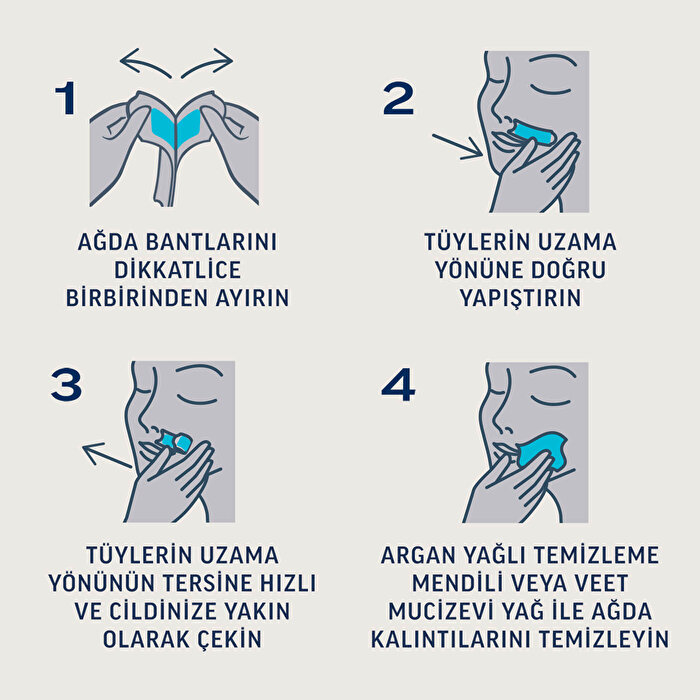 1

AĞDA BANTLARINI DİKKATLİCE BİRBİRİNDEN AYIRIN

2

TÜYLERİN UZAMA YÖNÜNE DOĞRU YAPIŞTIRIN

3

TÜYLERİN UZAMA YÖNÜNÜN TERSİNE HIZLI VE CİLDİNİZE YAKIN OLARAK ÇEKİN

4

ARGAN YAĞLI TEMİZLEME MENDİLİ VEYA VEET MUCİZEVİ YAĞ İLE AĞDA KALINTILARINI TEMİZLEYİN