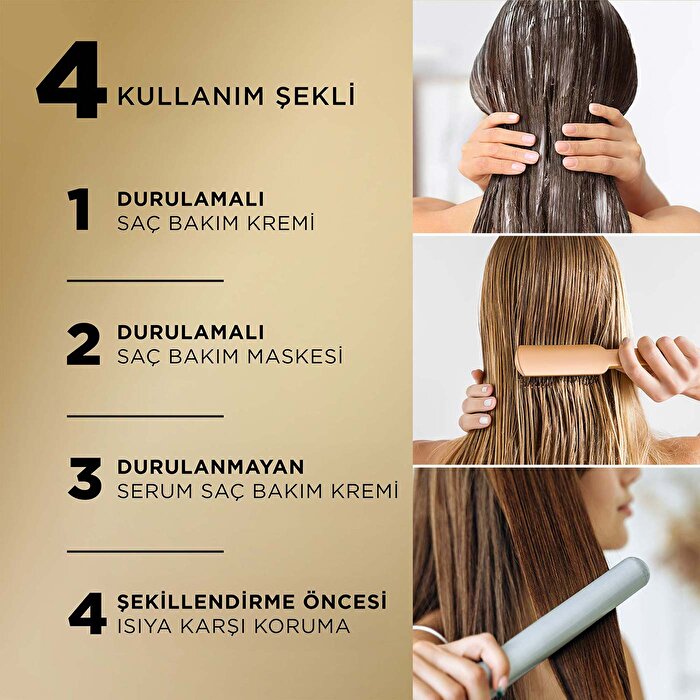 4 KULLANIM ŞEKLİ

1 DURULAMALI
SAÇ BAKIM KREMİ

2 DURULAMALI
SAÇ BAKIM MASKESİ

3 DURULANMAYAN
SERUM SAÇ BAKIM KREMİ

4 ŞEKİLLENDİRME ÖNCESİ
ISIYA KARŞI KORUMA