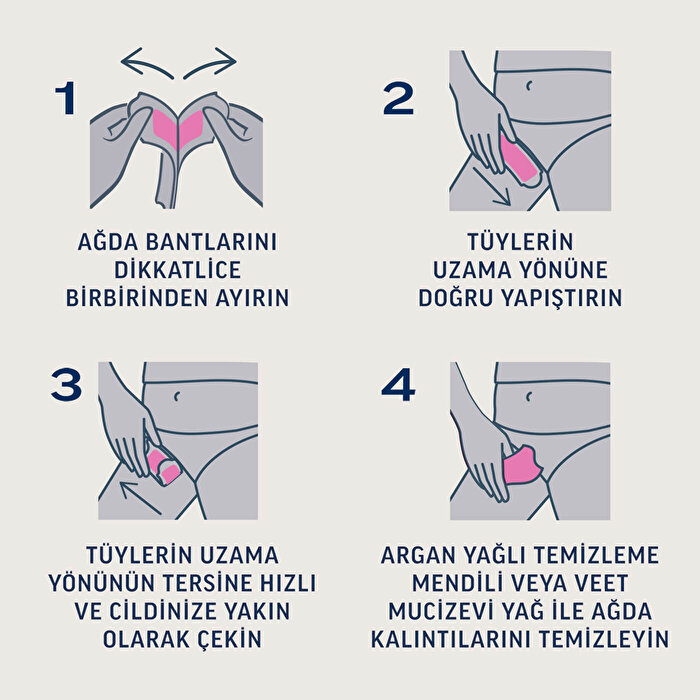 1

AĞDA BANTLARINI DİKKATLİCE BİRBİRİNDEN AYIRIN

2

TÜYLERİN UZAMA YÖNÜNE DOĞRU YAPIŞTIRIN

3

TÜYLERİN UZAMA YÖNÜNÜN TERSİNE HIZLI VE CİLDİNİZE YAKIN OLARAK ÇEKİN

4

ARGAN YAĞLI TEMİZLEME MENDİLİ VEYA VEET MUCİZEVİ YAĞ İLE AĞDA KALINTILARINI TEMİZLEYİN