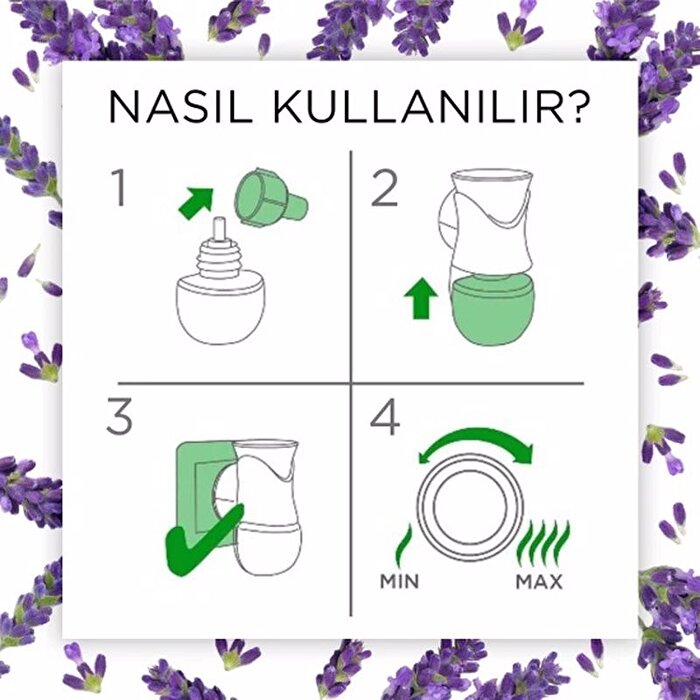 NASIL KULLANILIR?

1

2

3

4

MIN

MAX