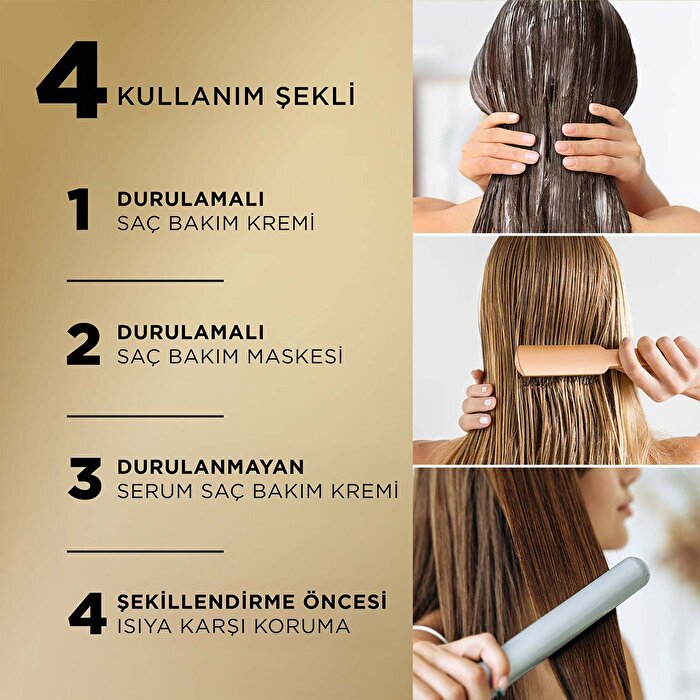 4 KULLANIM ŞEKLİ

1 DURULAMALI
SAÇ BAKIM KREMİ

2 DURULAMALI
SAÇ BAKIM MASKESİ

3 DURULANMAYAN
SERUM SAÇ BAKIM KREMİ

4 ŞEKİLLENDİRME ÖNCESİ
ISIYA KARŞI KORUMA